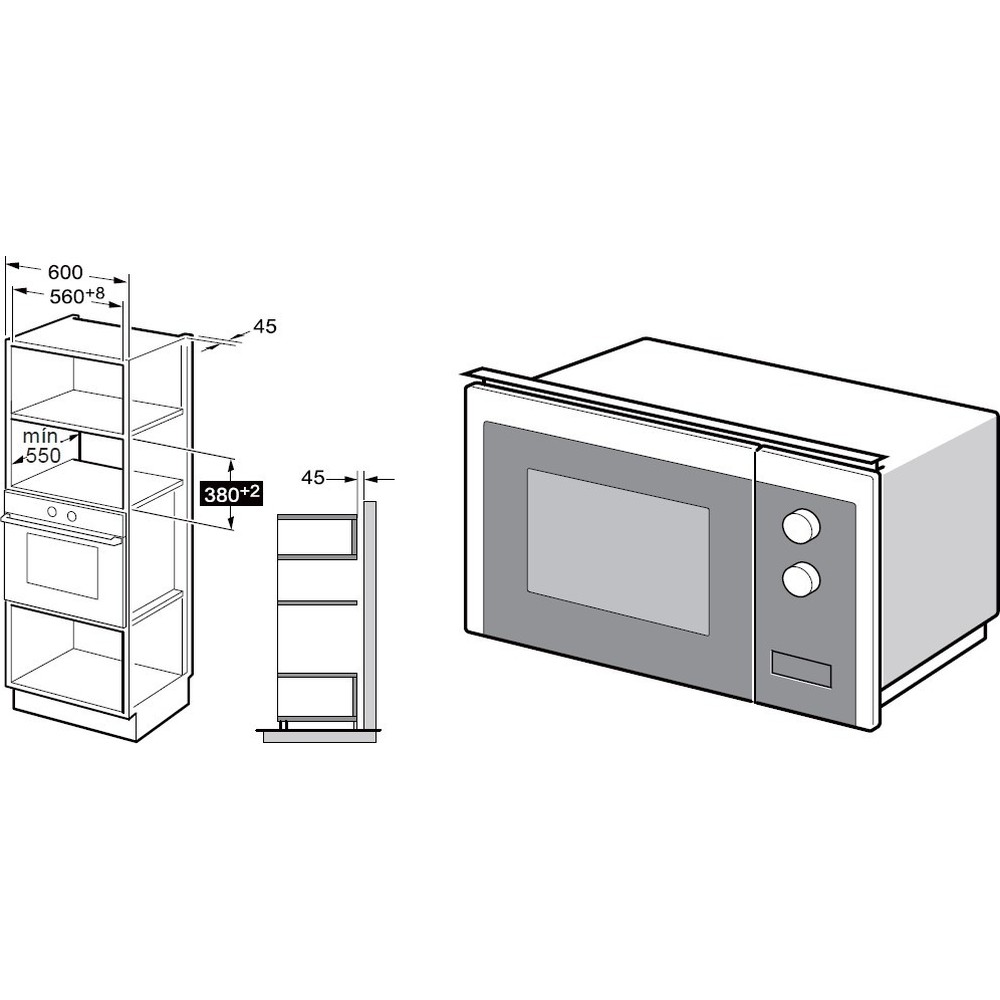 600
$560^{+8}$
45
mín. 550
$380^{+2}$
45